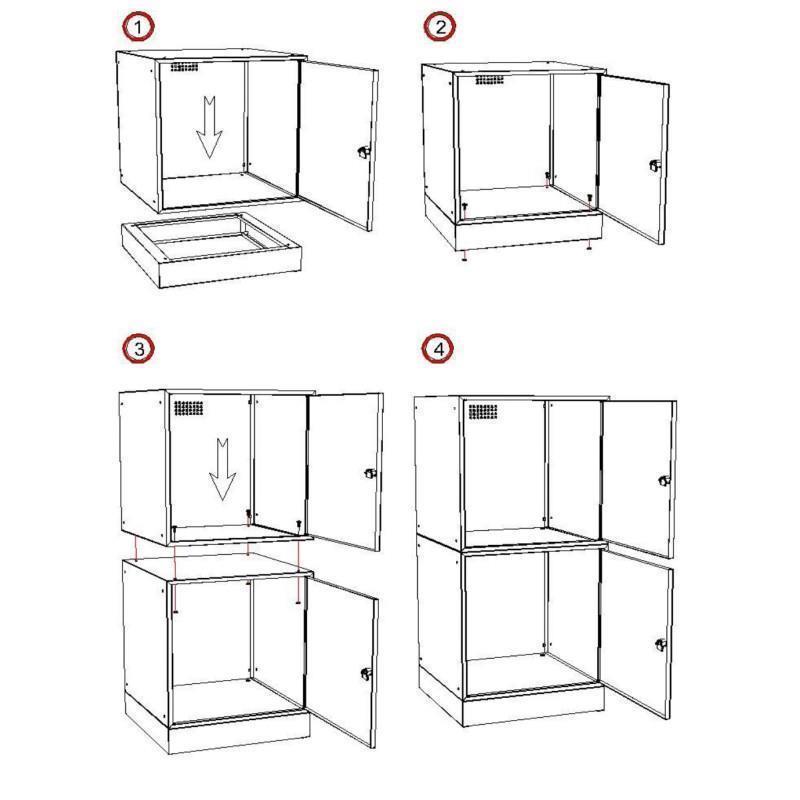 1

2

3

4